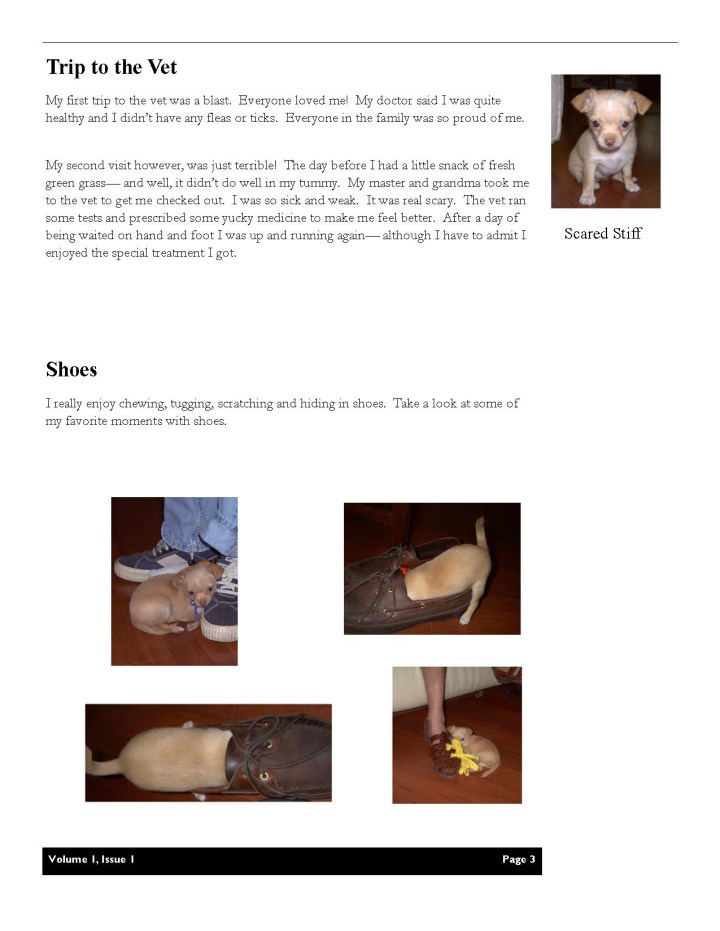 Trip to the Vet

My first trip to the vet was a blast. Everyone loved me! My doctor said I was quite healthy and I didn't have any fleas or ticks. Everyone in the family was so proud of me.

My second visit however, was just terrible! The day before I had a little snack of fresh green grass— and well, it didn't do well in my tummy. My master and grandma took me to the vet to get me checked out. I was so sick and weak. It was real scary. The vet ran some tests and prescribed some yucky medicine to make me feel better. After a day of being waited on hand and foot I was up and running again— although I have to admit I enjoyed the special treatment I got.

Scared Stiff

Shoes

I really enjoy chewing, tugging, scratching and hiding in shoes. Take a look at some of my favorite moments with shoes.

Volume 1, Issue 1

Page 3